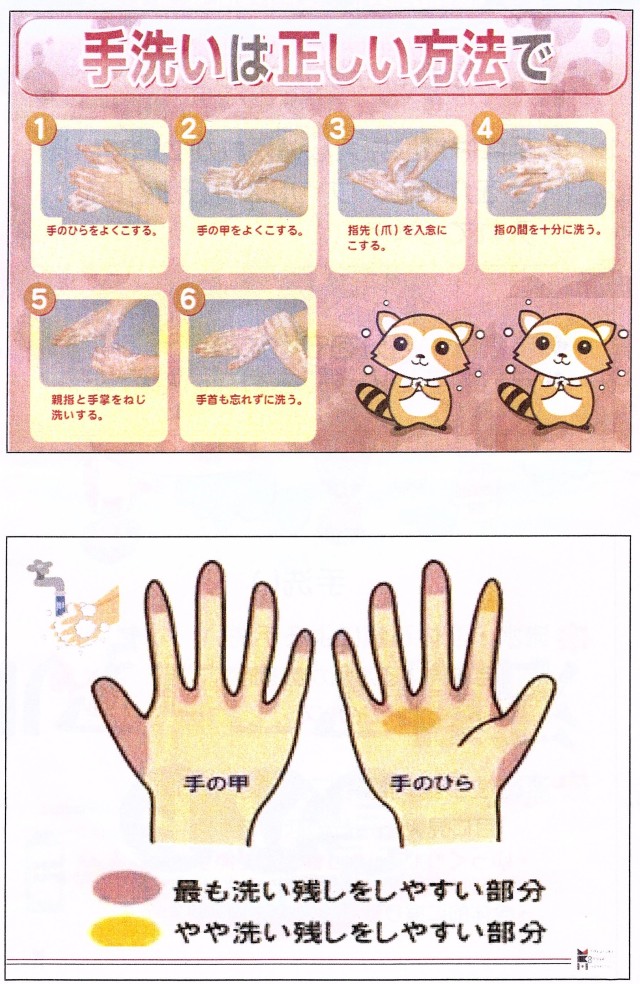 手洗いは正しい方法で

1
手のひらをよくこする。

2
手の甲をよくこする。

3
指先（爪）を入念にこする。

4
指の間を十分に洗う。

5
親指と手掌をねじ洗いする。

6
手首も忘れずに洗う。

手の甲

手のひら

最も洗い残しをしやすい部分

やや洗い残しをしやすい部分